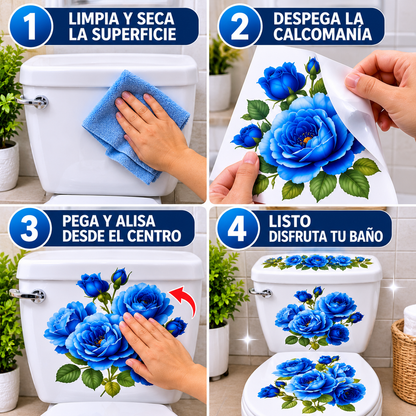 1 LIMPIA Y SECA LA SUPERFICIE

2 DESPEGA LA CALCOMANÍA

3 PEGA Y ALISA DESDE EL CENTRO

4 LISTO DISFRUTA TU BAÑO